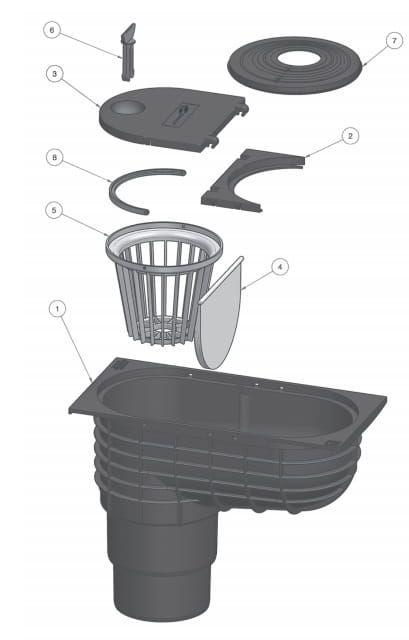 6
7
3
2
8
5
4
1