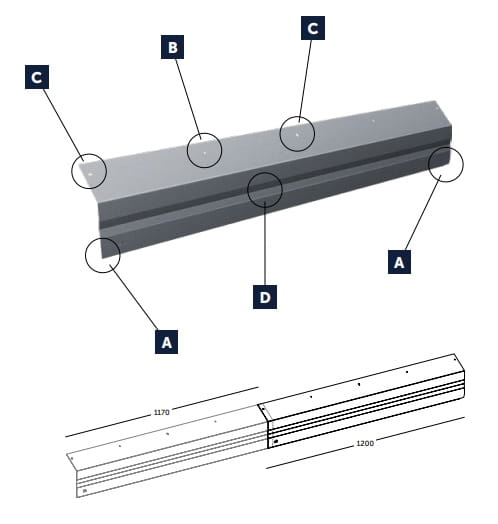 C
B
C
A
D
A
1170
1200