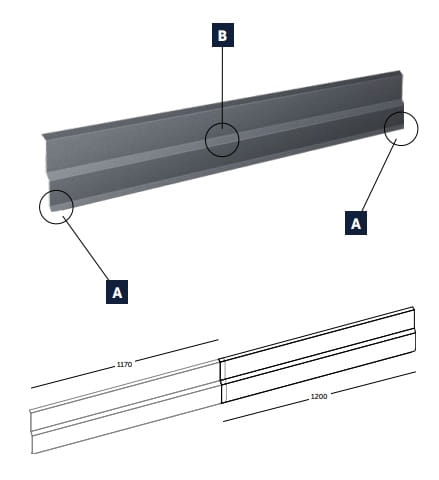 B

A

A

1170

1200